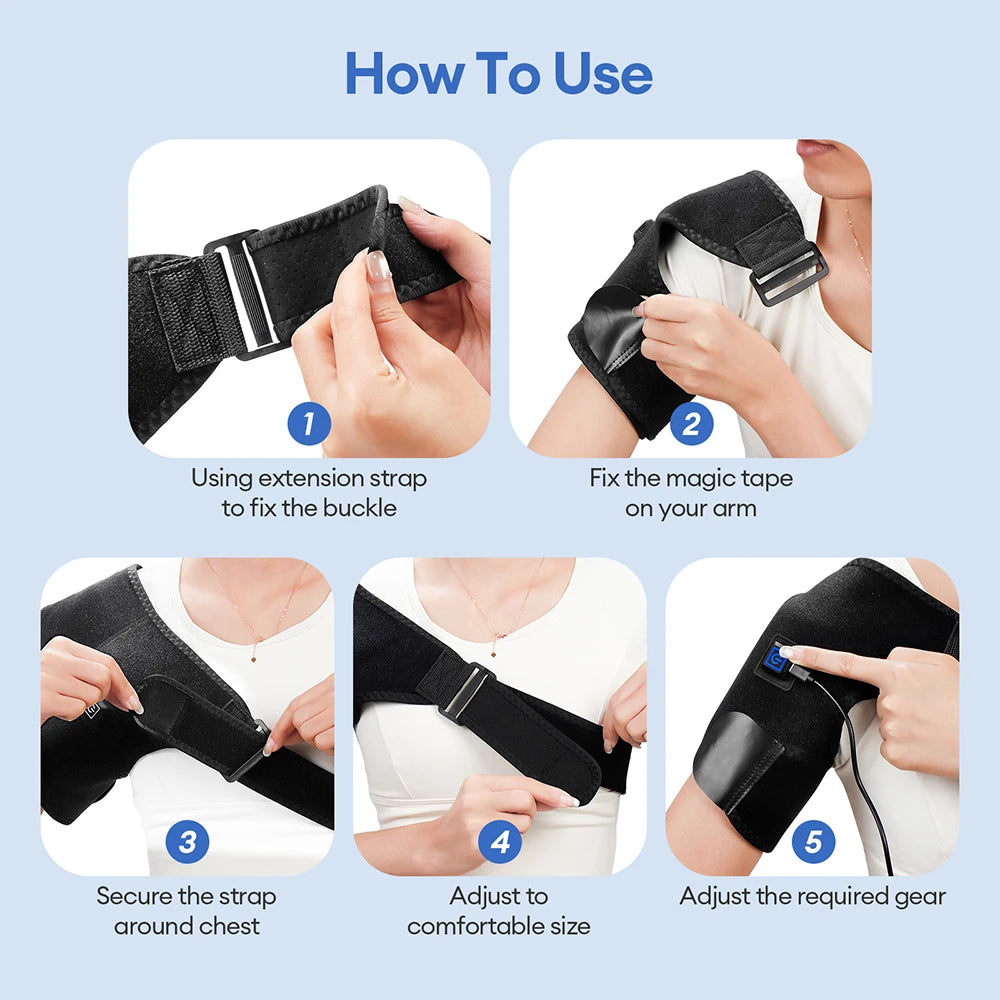 How To Use

1
Using extension strap to fix the buckle

2
Fix the magic tape on your arm

3
Secure the strap around chest

4
Adjust to comfortable size

5
Adjust the required gear